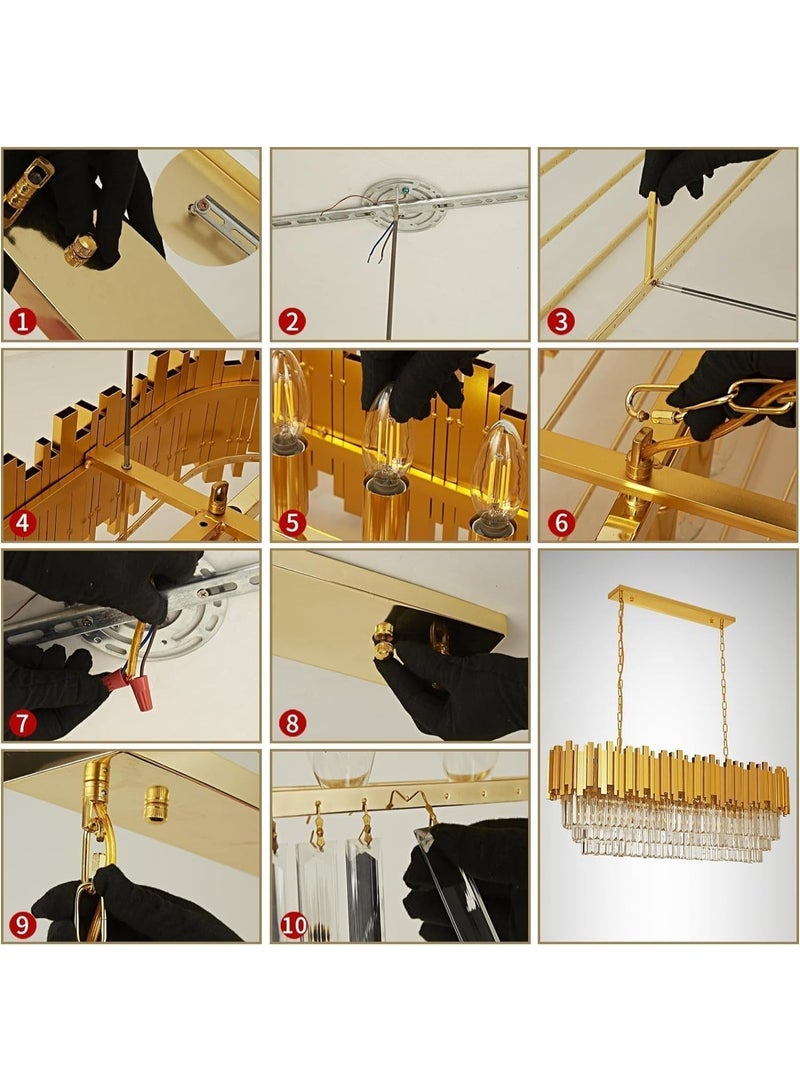 1
2
3
4
5
6
7
8
9
10